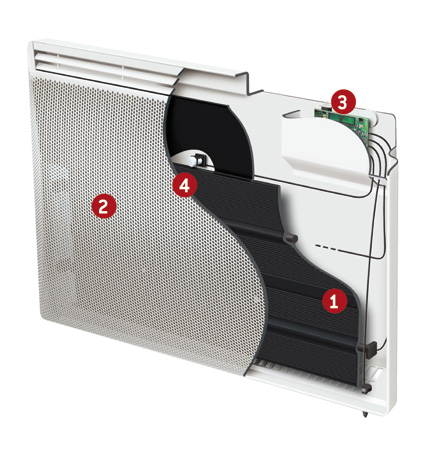 3
4
2
1